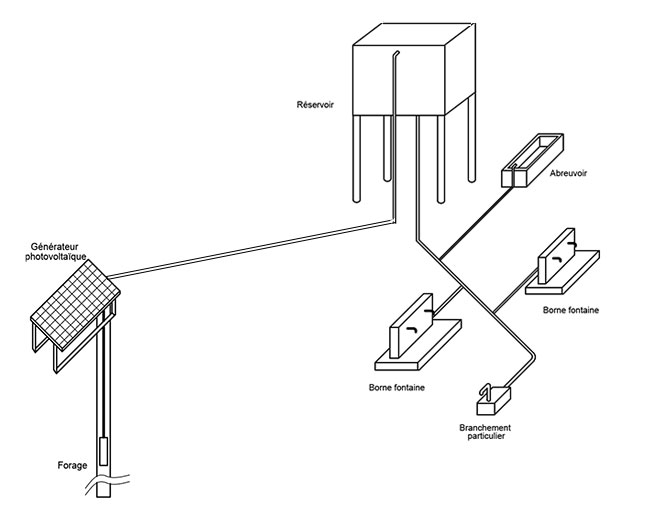 Réservoir

Abreuvoir

Générateur photovoltaïque

Borne fontaine

Borne fontaine

Branchement particulier

Forage